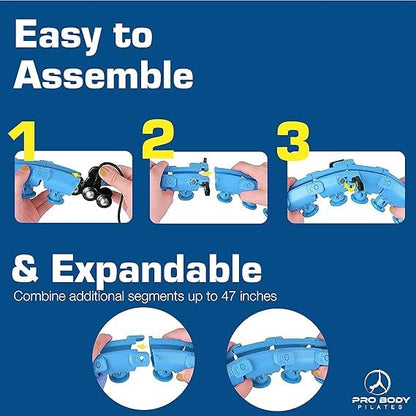 Easy to Assemble

1

2

3

& Expandable

Combine additional segments up to 47 inches

PRO BODY PILATES