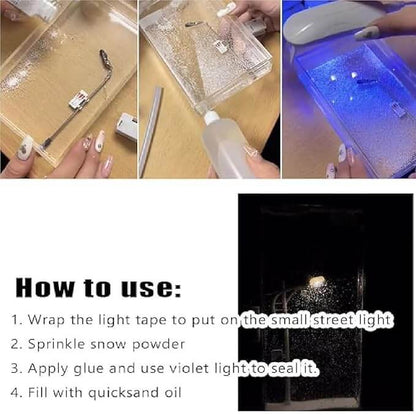 How to use:

1. Wrap the light tape to put on the small street light
2. Sprinkle snow powder
3. Apply glue and use violet light to seal it.
4. Fill with quicksand oil