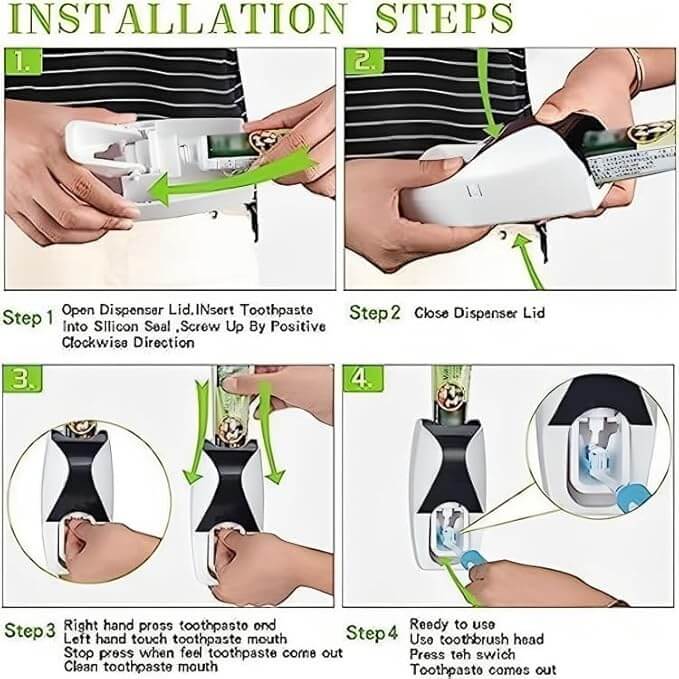 INSTALLATION STEPS

1.

2.

Step 1 Open Dispenser Lid,INsert Toothpaste Into Silicon Seal ,Screw Up By Positive Clockwise Direction

Step 2 Close Dispenser Lid

3.

4.

Step 3 Right hand press toothpaste end
Left hand touch toothpaste mouth
Stop press when feel toothpaste come out
Clean toothpaste mouth

Step 4 Ready to use
Use toothbrush head
Press teh swich
Toothpaste comes out